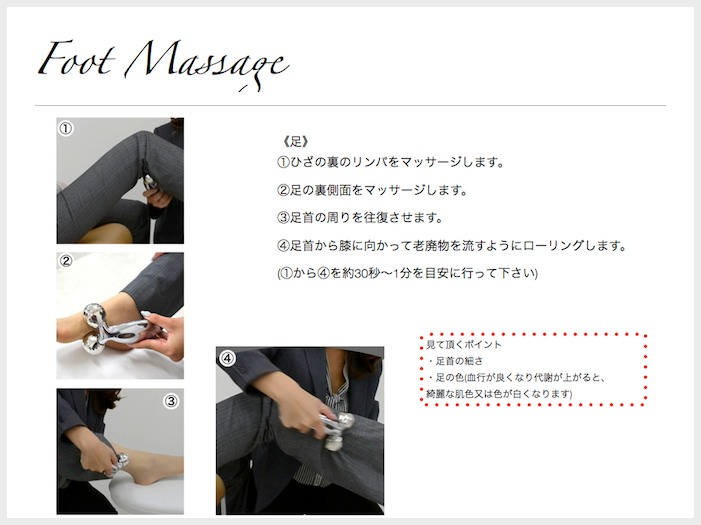 Foot Massage

①

②

③

④

《足》
①ひざの裏のリンパをマッサージします。

②足の裏側面をマッサージします。

③足首の周りを往復させます。

④足首から膝に向かって老廃物を流すようにローリングします。

(①から④を約30秒〜1分を目安に行って下さい)

見て頂くポイント
・足首の細さ
・足の色(血行が良くなり代謝が上がると、綺麗な肌色又は色が白くなります)