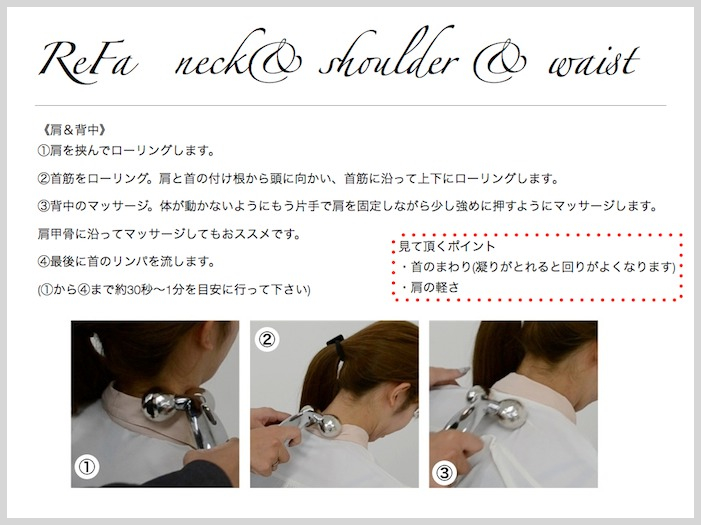 ReFa neck& shoulder & waist

《肩＆背中》
①肩を挟んでローリングします。

②首筋をローリング。肩と首の付け根から頭に向かい、首筋に沿って上下にローリングします。

③背中のマッサージ。体が動かないようにもう片手で肩を固定しながら少し強めに押すようにマッサージします。

肩甲骨に沿ってマッサージしてもおススメです。

④最後に首のリンパを流します。

(①から④まで約30秒〜1分を目安に行って下さい)

見て頂くポイント
・首のまわり(凝りがとれると回りがよくなります)
・肩の軽さ

①

②

③